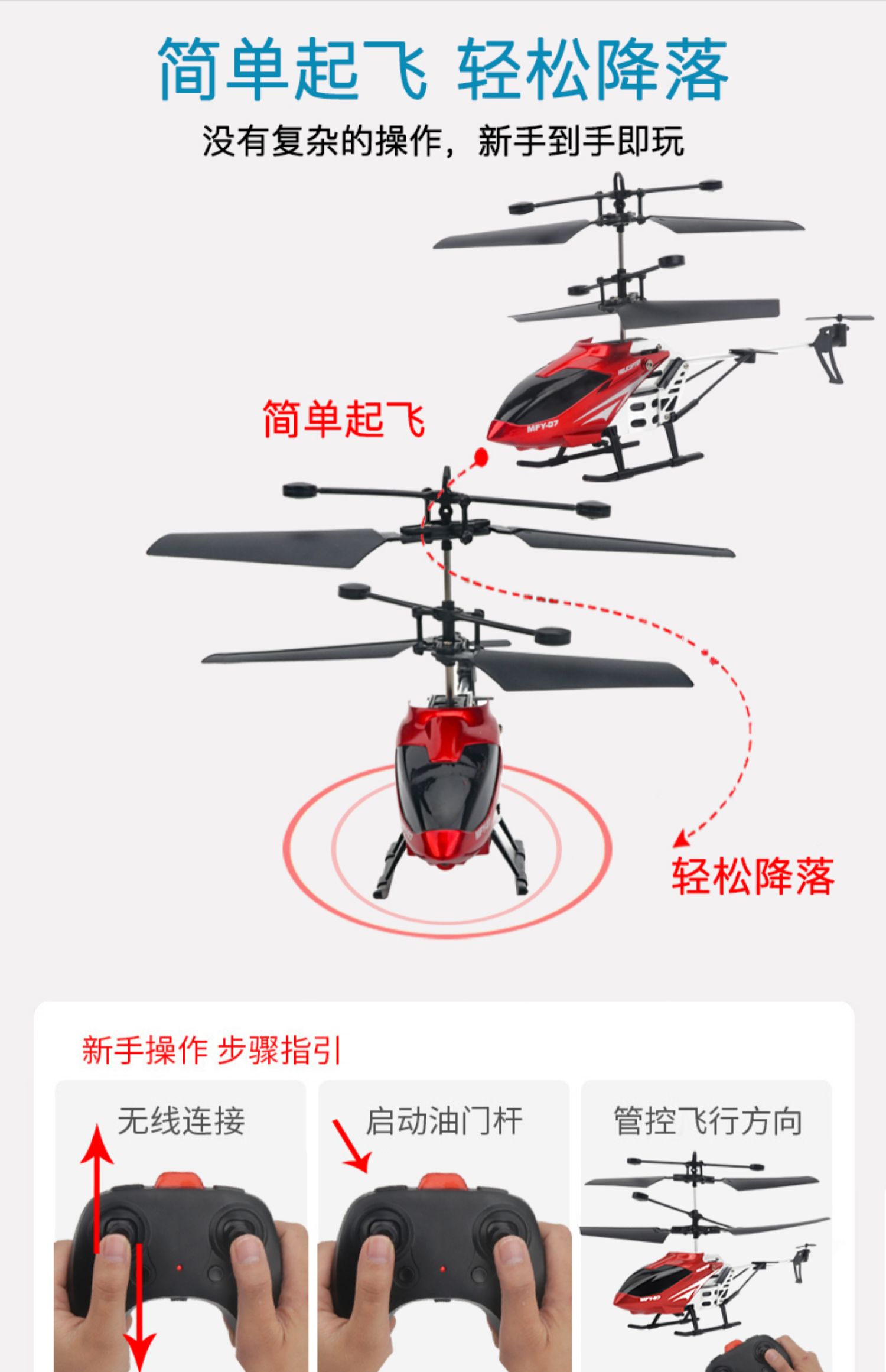 简单起飞 轻松降落

没有复杂的操作，新手到手即玩

简单起飞

MFY-07

轻松降落

新手操作 步骤指引

无线连接

启动油门杆

管控飞行方向